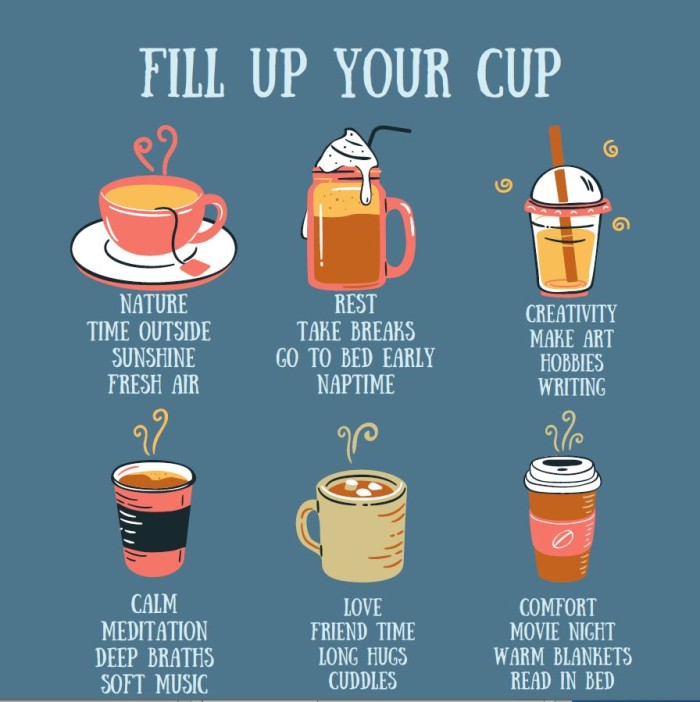 FILL UP YOUR CUP

NATURE
TIME OUTSIDE
SUNSHINE
FRESH AIR

REST
TAKE BREAKS
GO TO BED EARLY
NAPTIME

CREATIVITY
MAKE ART
HOBBIES
WRITING

CALM
MEDITATION
DEEP BRATHS
SOFT MUSIC

LOVE
FRIEND TIME
LONG HUGS
CUDDLES

COMFORT
MOVIE NIGHT
WARM BLANKETS
READ IN BED